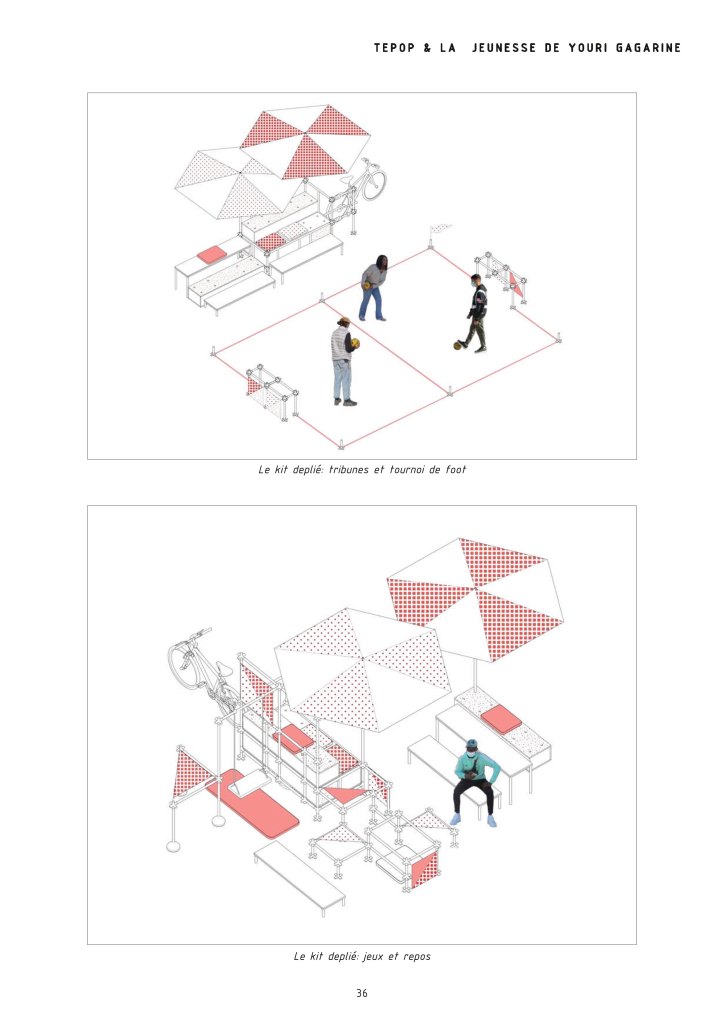 TEPOP & LA JEUNESSE DE YOURI GAGARINE

Le kit deplié: tribunes et tournoi de foot

Le kit deplié: jeux et repos

36