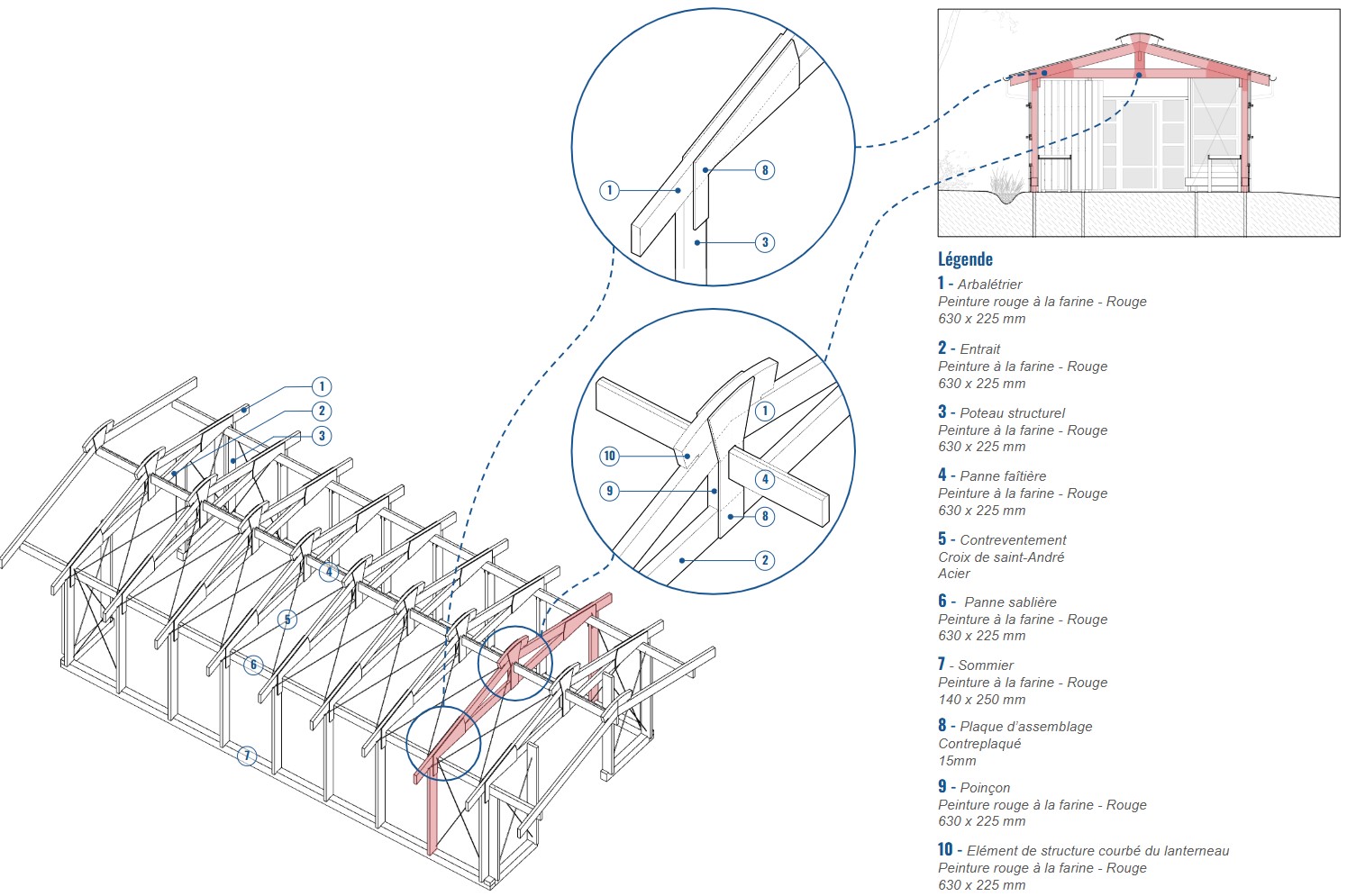 1
8
3
1
10
4
9
8
2
1
2
3
4
5
6
7

Légende

1 - Arbalétrier
Peinture rouge à la farine - Rouge
630 x 225 mm

2 - Entrait
Peinture à la farine - Rouge
630 x 225 mm

3 - Poteau structurel
Peinture à la farine - Rouge
630 x 225 mm

4 - Panne faîtière
Peinture à la farine - Rouge
630 x 225 mm

5 - Contreventement
Croix de saint-André
Acier

6 - Panne sablière
Peinture à la farine - Rouge
630 x 225 mm

7 - Sommier
Peinture à la farine - Rouge
140 x 250 mm

8 - Plaque d'assemblage
Contreplaqué
15mm

9 - Poinçon
Peinture rouge à la farine - Rouge
630 x 225 mm

10 - Elément de structure courbé du lanterneau
Peinture rouge à la farine - Rouge
630 x 225 mm