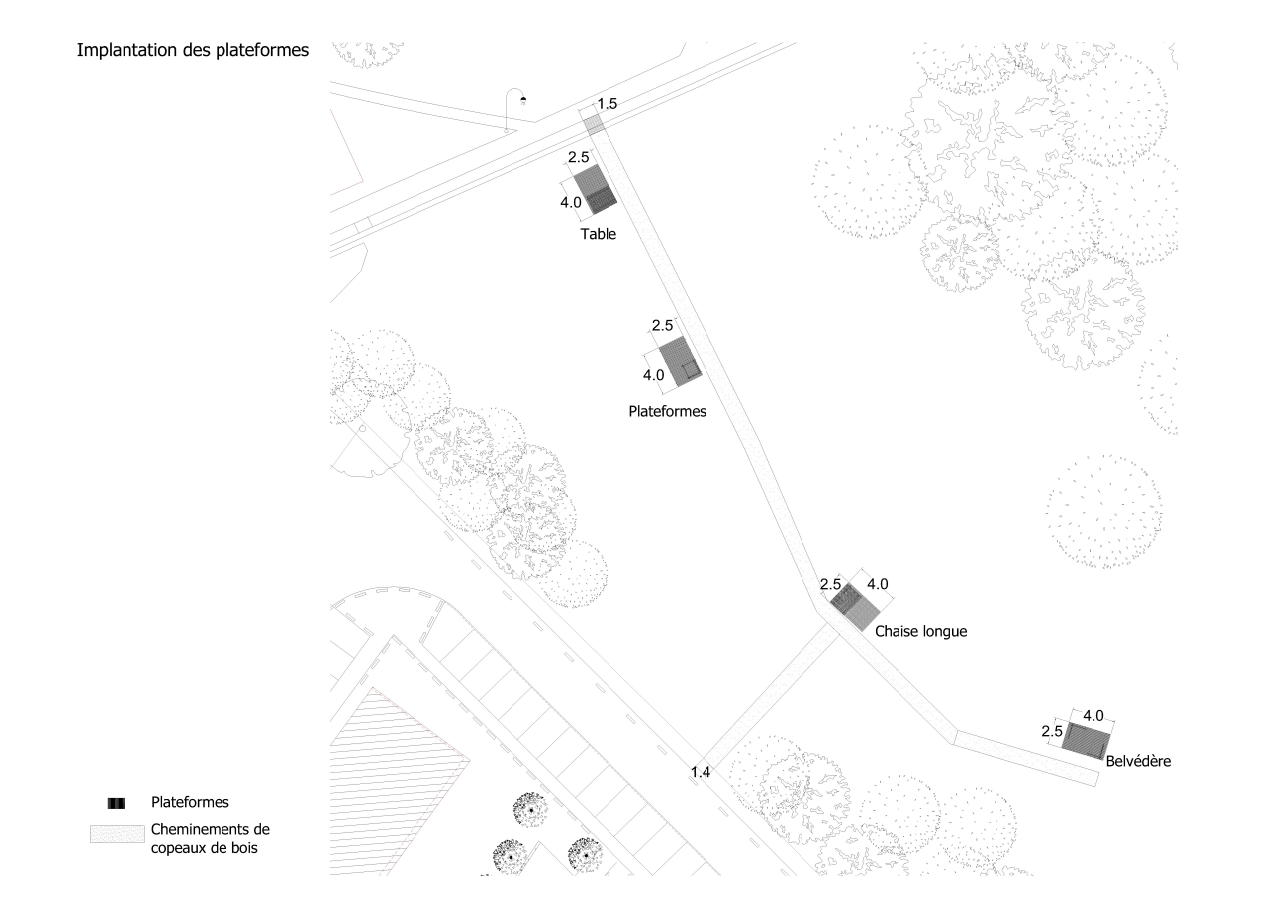 Implantation des plateformes

1.5

2.5
4.0
Table

2.5
4.0
Plateformes

2.5
4.0
Chaise longue

4.0
2.5
Belvédère

1.4

Plateformes

Cheminements de copeaux de bois